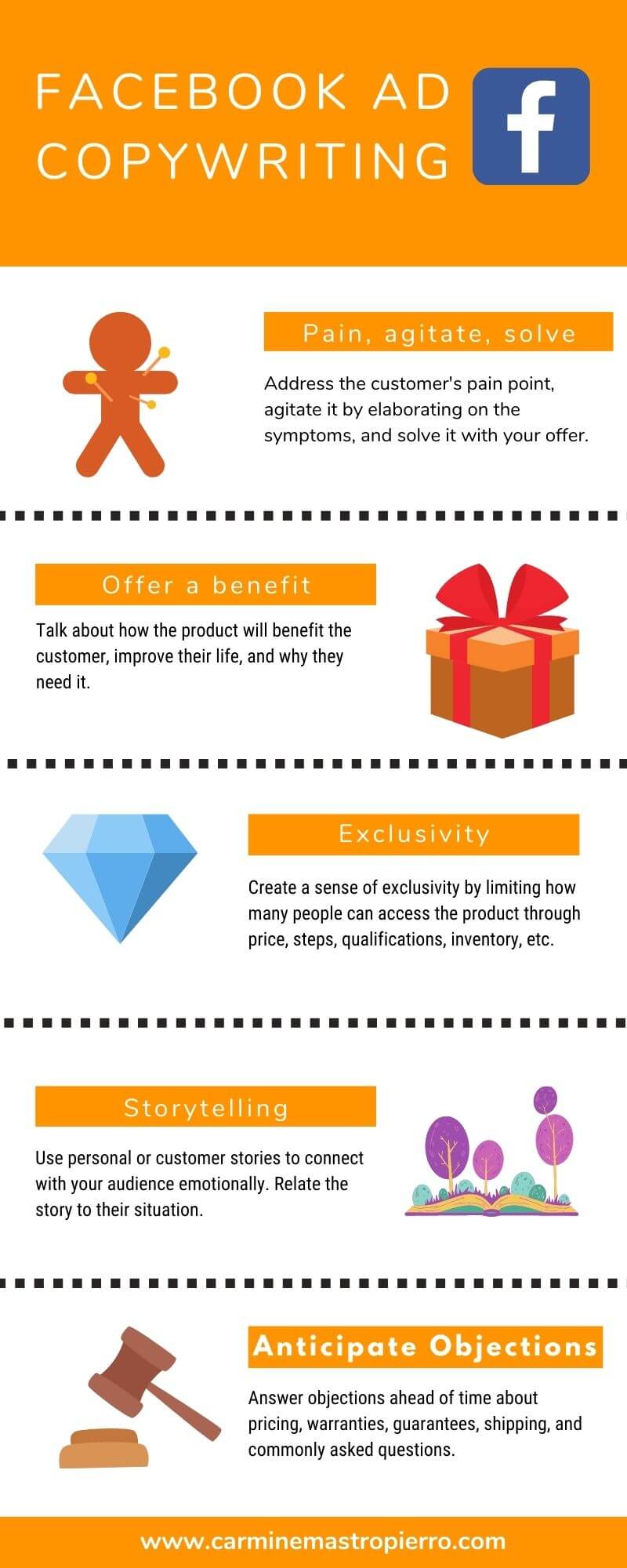 FACEBOOK AD COPYWRITING

f

Pain, agitate, solve

Address the customer's pain point, agitate it by elaborating on the symptoms, and solve it with your offer.

Offer a benefit

Talk about how the product will benefit the customer, improve their life, and why they need it.

Exclusivity

Create a sense of exclusivity by limiting how many people can access the product through price, steps, qualifications, inventory, etc.

Storytelling

Use personal or customer stories to connect with your audience emotionally. Relate the story to their situation.

Anticipate Objections

Answer objections ahead of time about pricing, warranties, guarantees, shipping, and commonly asked questions.

www.carminemastropierro.com