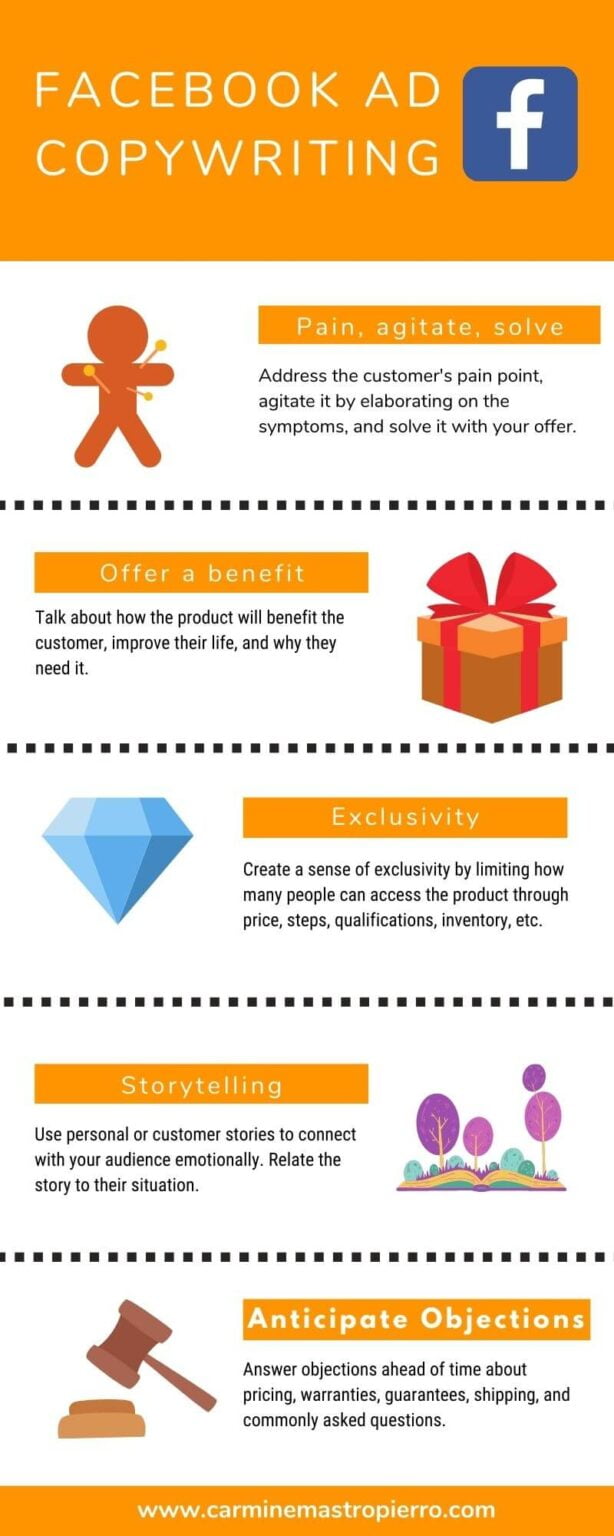 FACEBOOK AD COPYWRITING

f

Pain, agitate, solve

Address the customer's pain point, agitate it by elaborating on the symptoms, and solve it with your offer.

Offer a benefit

Talk about how the product will benefit the customer, improve their life, and why they need it.

Exclusivity

Create a sense of exclusivity by limiting how many people can access the product through price, steps, qualifications, inventory, etc.

Storytelling

Use personal or customer stories to connect with your audience emotionally. Relate the story to their situation.

Anticipate Objections

Answer objections ahead of time about pricing, warranties, guarantees, shipping, and commonly asked questions.

www.carminemastropierro.com