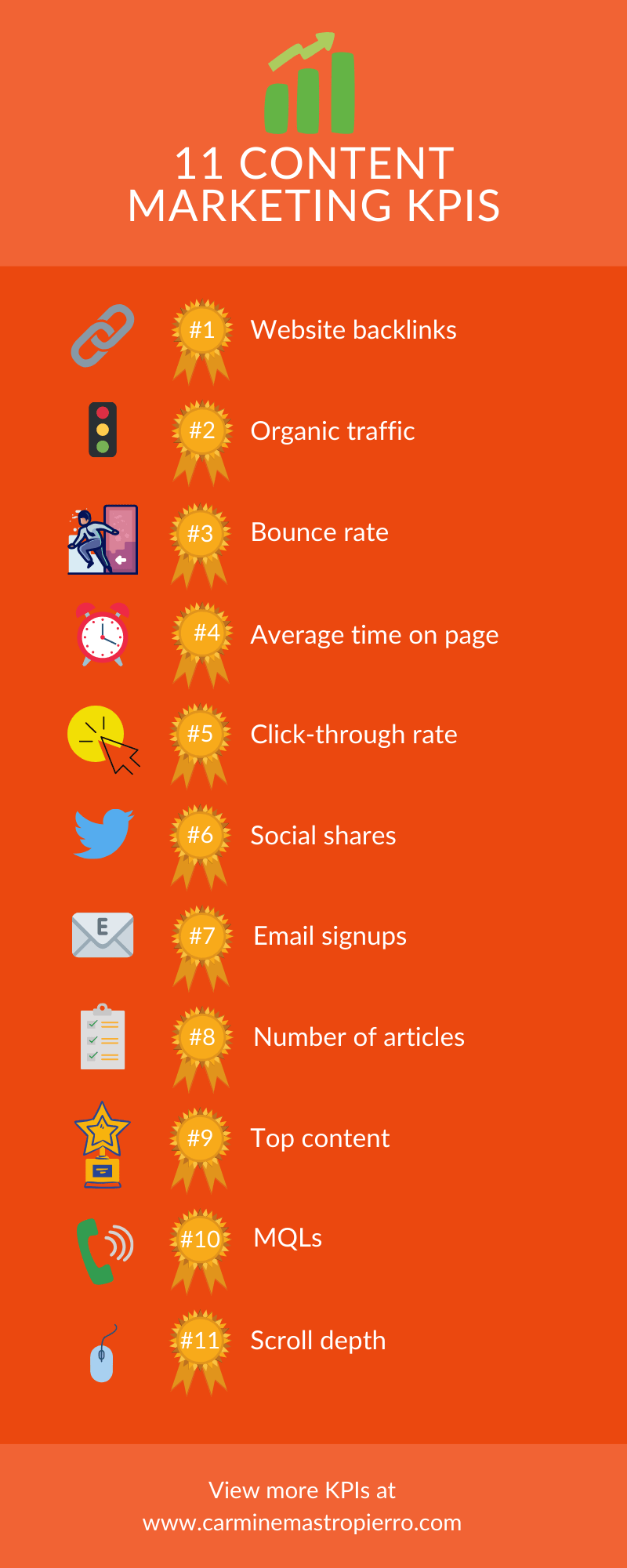 11 CONTENT MARKETING KPIS

#1 Website backlinks

#2 Organic traffic

#3 Bounce rate

#4 Average time on page

#5 Click-through rate

#6 Social shares

E

#7 Email signups

#8 Number of articles

#9 Top content

#10 MQLs

#11 Scroll depth

View more KPIs at www.carminemastropierro.com