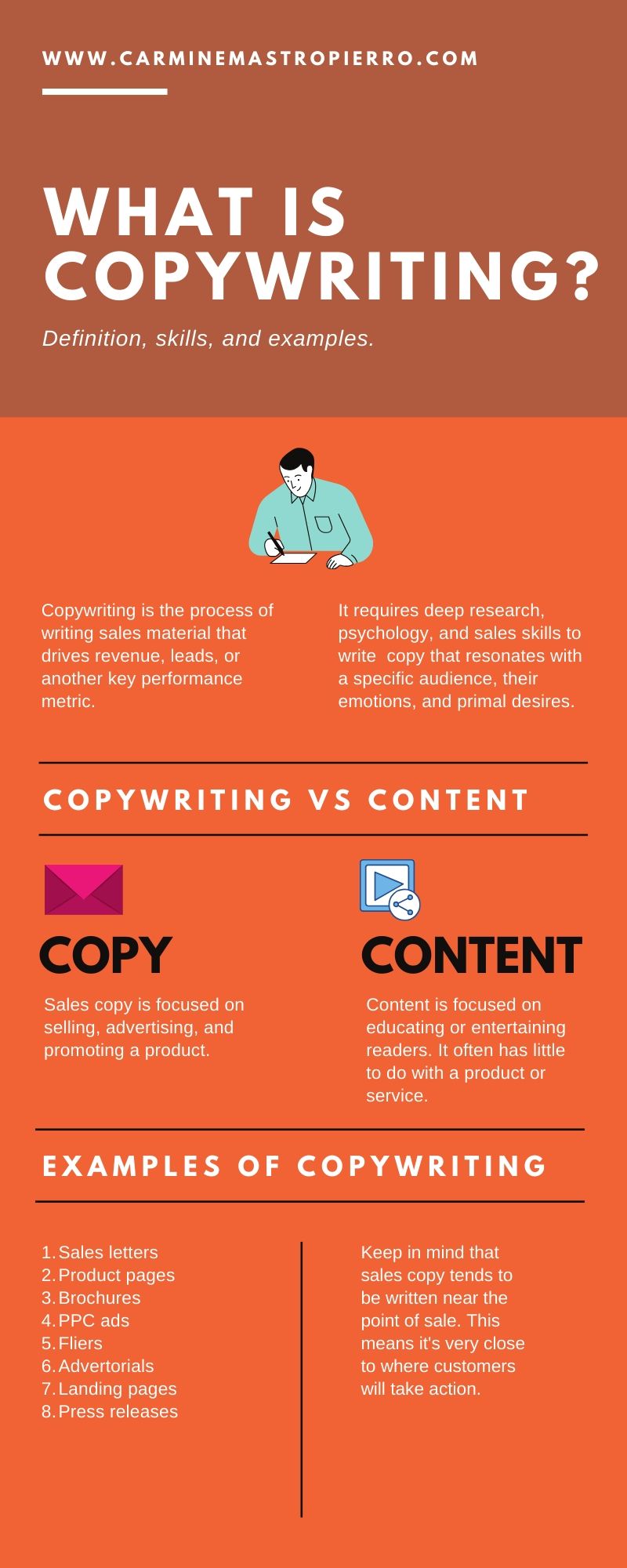 WWW.CARMINEMASTROPIERRO.COM

WHAT IS COPYWRITING?

Definition, skills, and examples.

Copywriting is the process of writing sales material that drives revenue, leads, or another key performance metric.

It requires deep research, psychology, and sales skills to write copy that resonates with a specific audience, their emotions, and primal desires.

COPYWRITING VS CONTENT

COPY

Sales copy is focused on selling, advertising, and promoting a product.

CONTENT

Content is focused on educating or entertaining readers. It often has little to do with a product or service.

EXAMPLES OF COPYWRITING

1. Sales letters
2. Product pages
3. Brochures
4. PPC ads
5. Fliers
6. Advertorials
7. Landing pages
8. Press releases

Keep in mind that sales copy tends to be written near the point of sale. This means it's very close to where customers will take action.