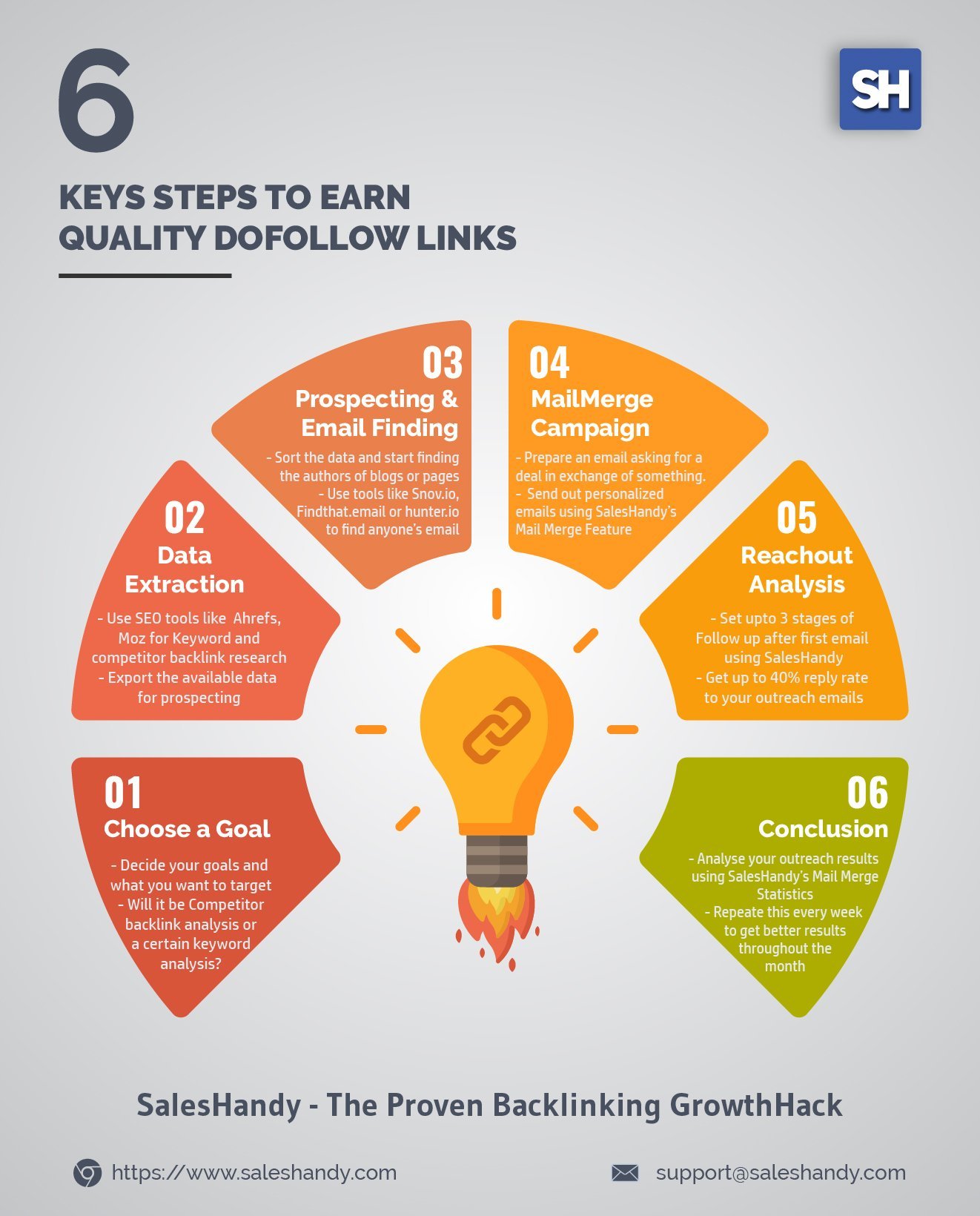 6

KEYS STEPS TO EARN QUALITY DOFOLLOW LINKS

SH

01
Choose a Goal
- Decide your goals and what you want to target
- Will it be Competitor backlink analysis or a certain keyword analysis?

02
Data Extraction
- Use SEO tools like Ahrefs, Moz for Keyword and competitor backlink research
- Export the available data for prospecting

03
Prospecting & Email Finding
- Sort the data and start finding the authors of blogs or pages
- Use tools like Snov.io, Findthat.email or hunter.io to find anyone's email

04
MailMerge Campaign
- Prepare an email asking for a deal in exchange of something.
- Send out personalized emails using SalesHandy's Mail Merge Feature

05
Reachout Analysis
- Set upto 3 stages of Follow up after first email using SalesHandy
- Get up to 40% reply rate to your outreach emails

06
Conclusion
- Analyse your outreach results using SalesHandy's Mail Merge Statistics
- Repeate this every week to get better results throughout the month

SalesHandy - The Proven Backlinking GrowthHack

https://www.saleshandy.com
support@saleshandy.com