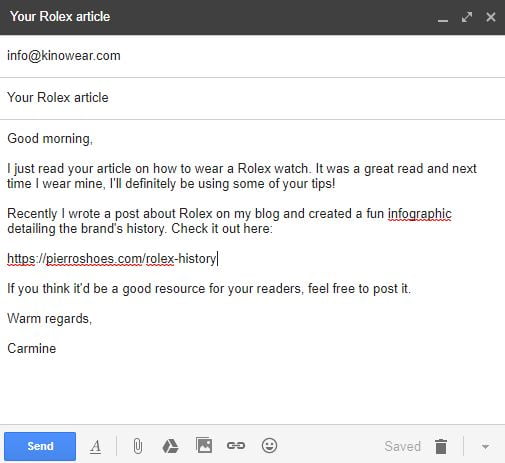 Your Rolex article

info@kinowear.com

Your Rolex article

Good morning,

I just read your article on how to wear a Rolex watch. It was a great read and next time I wear mine, I'll definitely be using some of your tips!

Recently I wrote a post about Rolex on my blog and created a fun infographic detailing the brand's history. Check it out here:

https://pierroshoes.com/rolex-history

If you think it'd be a good resource for your readers, feel free to post it.

Warm regards,

Carmine

Send A Saved