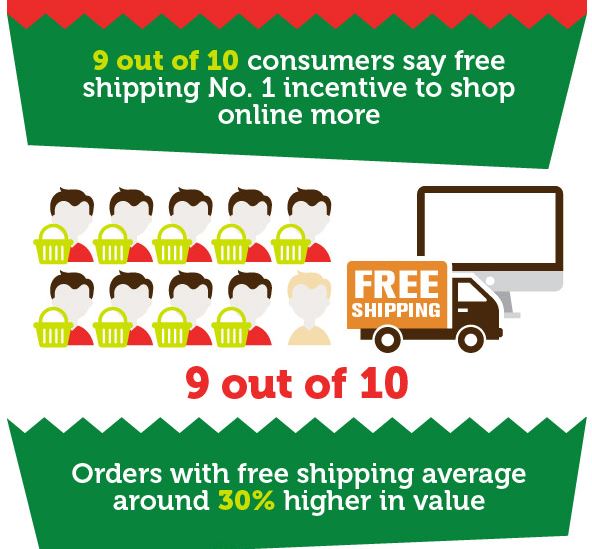 9 out of 10 consumers say free shipping No. 1 incentive to shop online more

FREE SHIPPING

9 out of 10

Orders with free shipping average around 30% higher in value